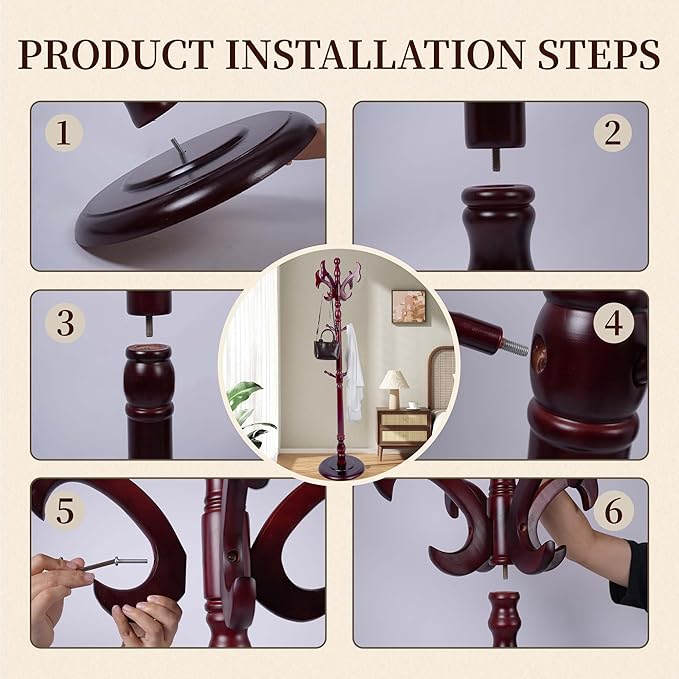 PRODUCT INSTALLATION STEPS

1

2

3

4

5

6