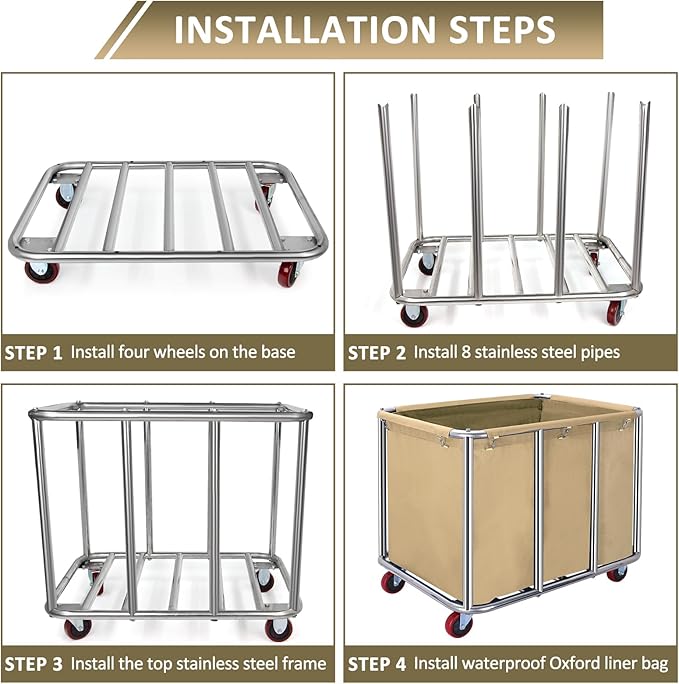 INSTALLATION STEPS

STEP 1 Install four wheels on the base

STEP 2 Install 8 stainless steel pipes

STEP 3 Install the top stainless steel frame

STEP 4 Install waterproof Oxford liner bag