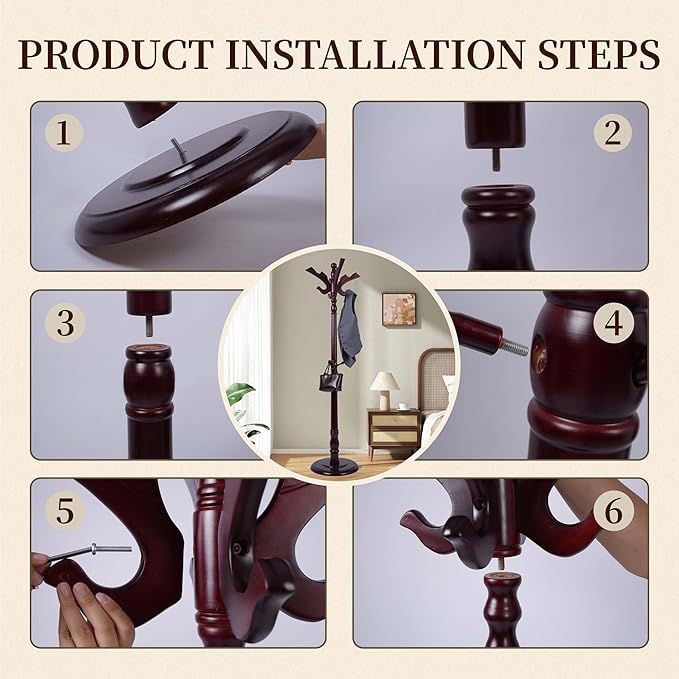 PRODUCT INSTALLATION STEPS

1

2

3

4

5

6