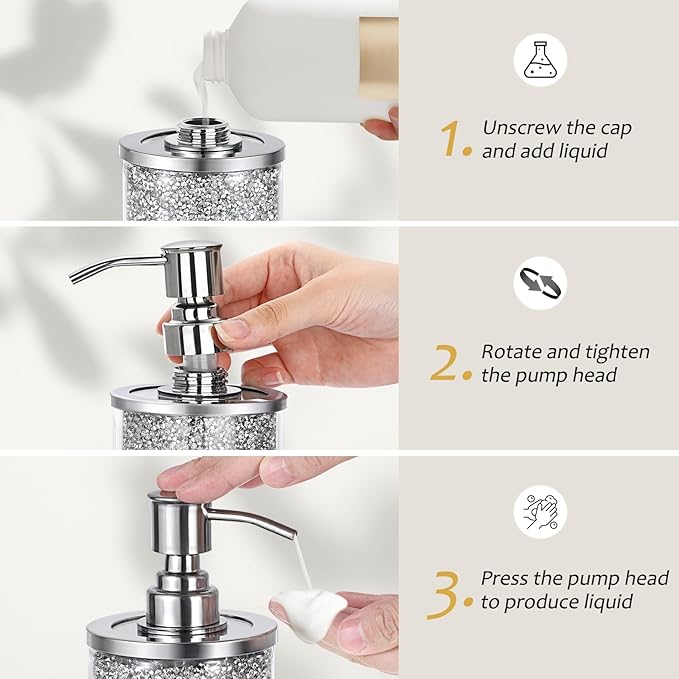 1. Unscrew the cap and add liquid

2. Rotate and tighten the pump head

3. Press the pump head to produce liquid