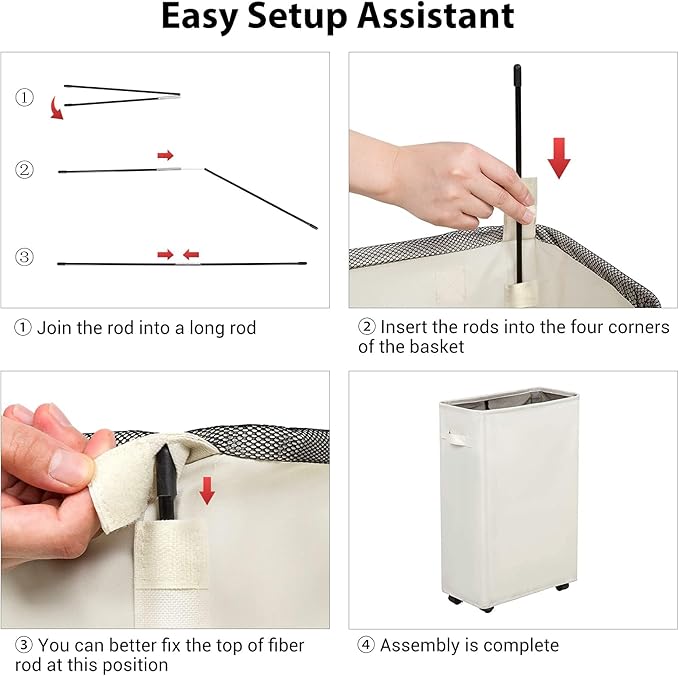 Easy Setup Assistant

①

②

③

① Join the rod into a long rod

② Insert the rods into the four corners of the basket

③ You can better fix the top of fiber rod at this position

④ Assembly is complete