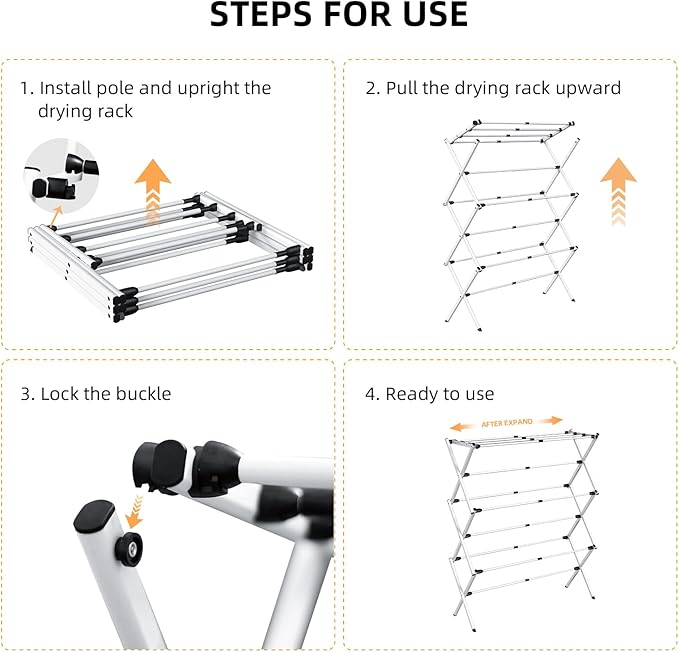 STEPS FOR USE

1. Install pole and upright the drying rack

2. Pull the drying rack upward

3. Lock the buckle

4. Ready to use

AFTER EXPAND