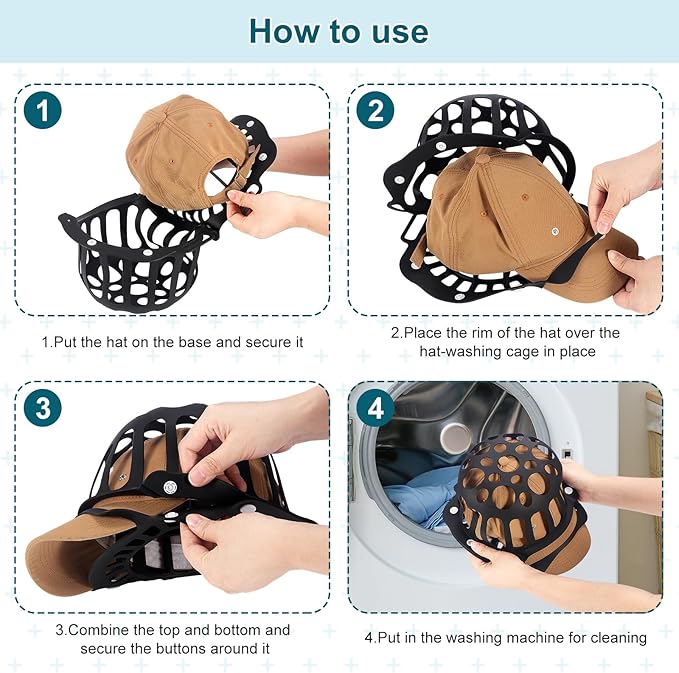 How to use

1

1.Put the hat on the base and secure it

2

2.Place the rim of the hat over the hat-washing cage in place

3

3.Combine the top and bottom and secure the buttons around it

4

4.Put in the washing machine for cleaning