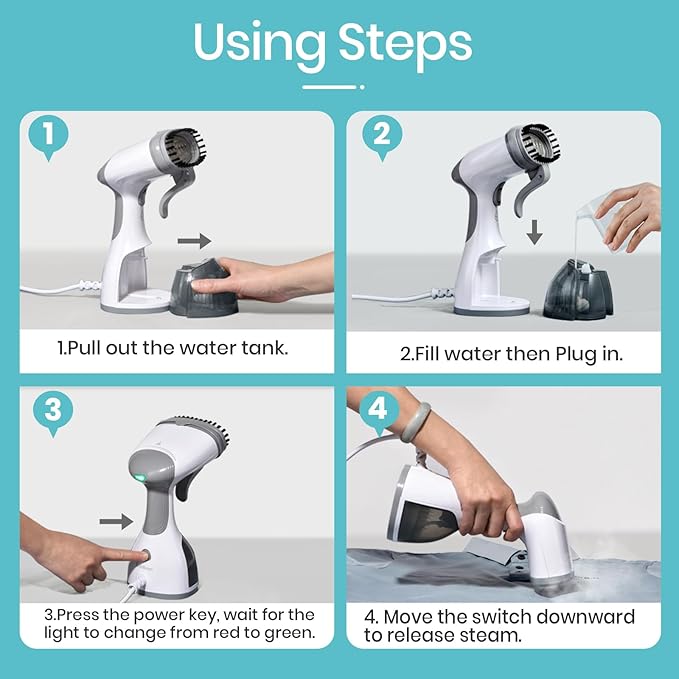 Using Steps

1

1.Pull out the water tank.

2

2.Fill water then Plug in.

3

3.Press the power key, wait for the light to change from red to green.

4

4. Move the switch downward to release steam.