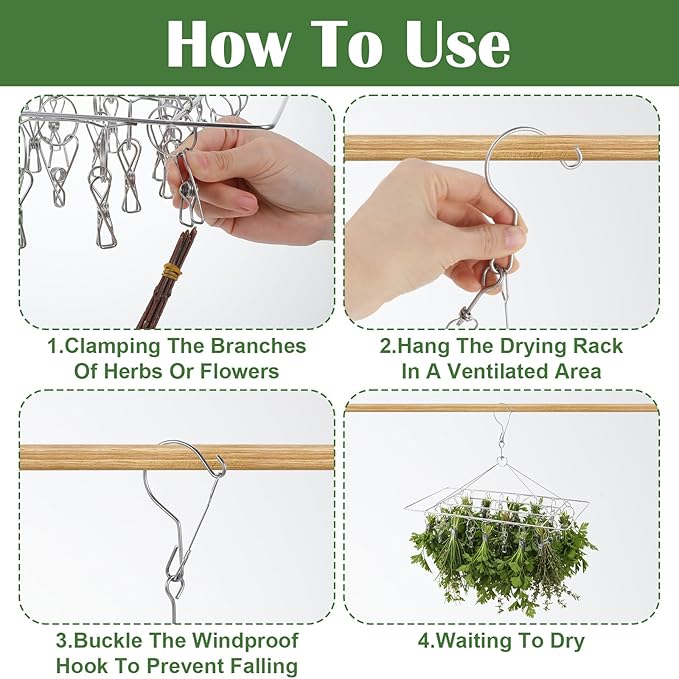 How To Use

1.Clamping The Branches Of Herbs Or Flowers

2.Hang The Drying Rack In A Ventilated Area

3.Buckle The Windproof Hook To Prevent Falling

4.Waiting To Dry