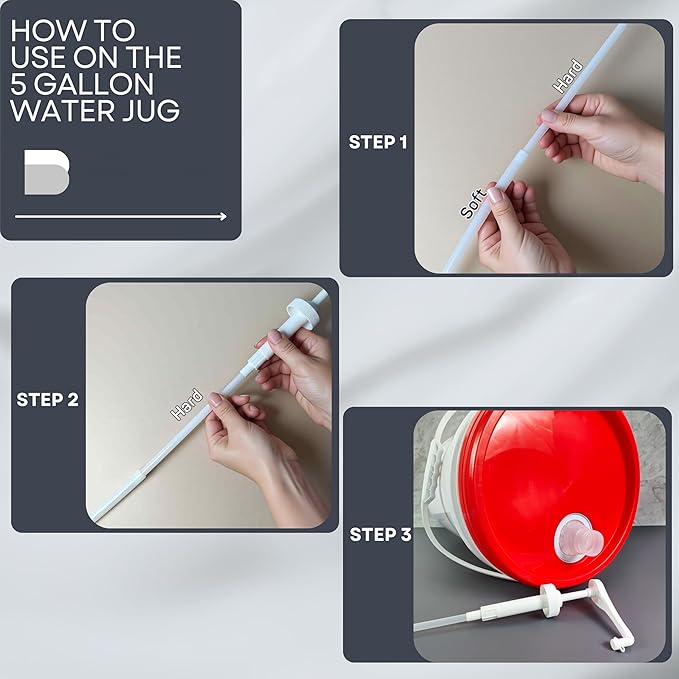 HOW TO USE ON THE 5 GALLON WATER JUG

STEP 1

Hard

Soft

STEP 2

Hard

STEP 3