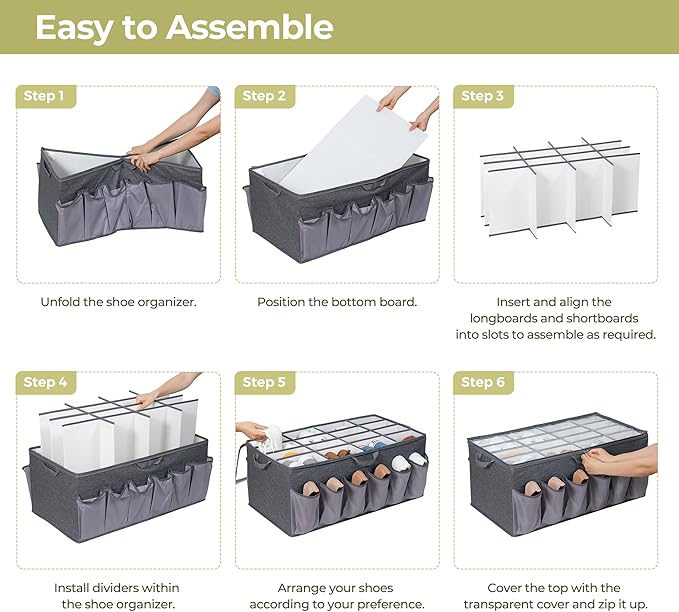 Easy to Assemble

Step 1

Unfold the shoe organizer.

Step 2

Position the bottom board.

Step 3

Insert and align the longboards and shortboards into slots to assemble as required.

Step 4

Install dividers within the shoe organizer.

Step 5

Arrange your shoes according to your preference.

Step 6

Cover the top with the transparent cover and zip it up.