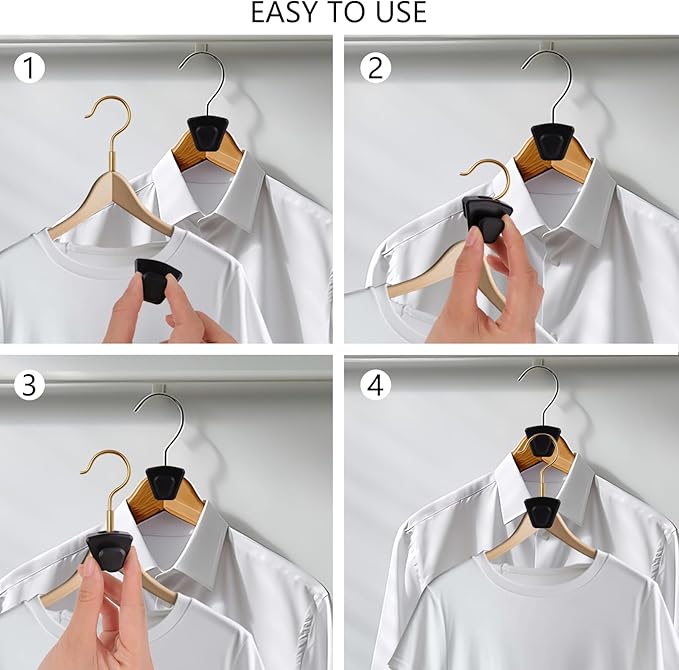 EASY TO USE

1

2

3

4