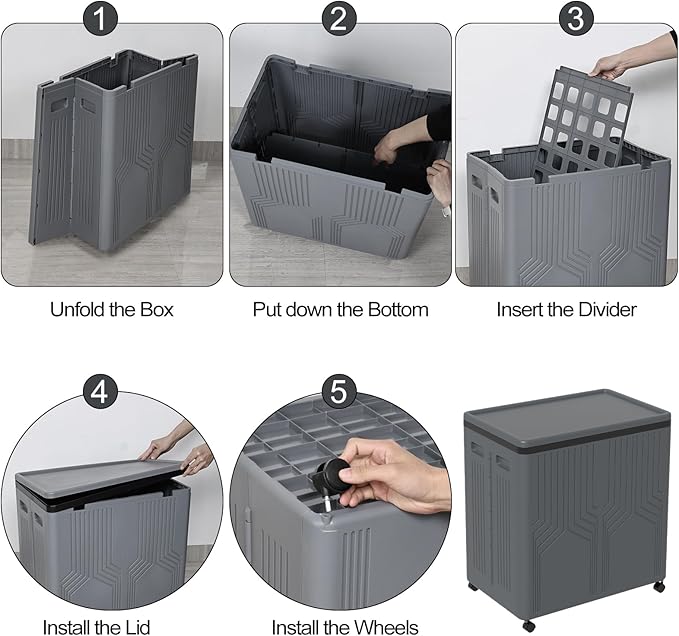 1

Unfold the Box

2

Put down the Bottom

3

Insert the Divider

4

Install the Lid

5

Install the Wheels