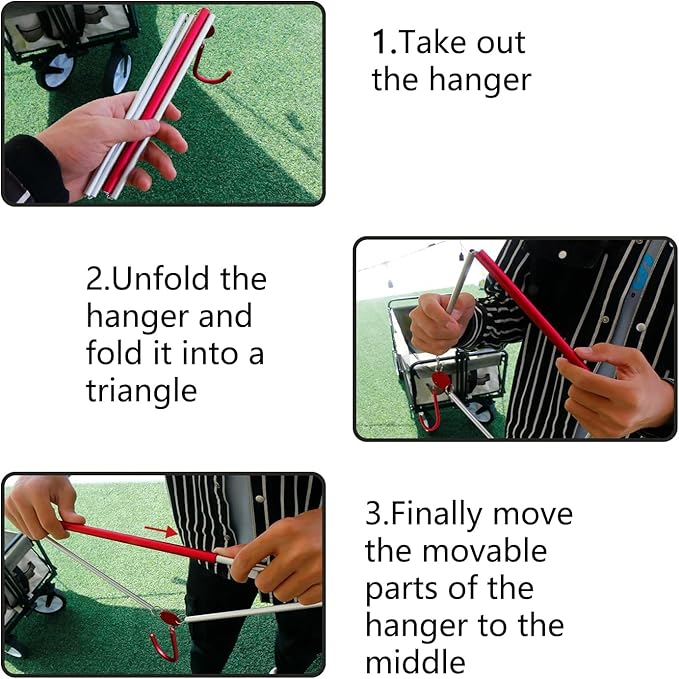 1.Take out the hanger

2.Unfold the hanger and fold it into a triangle

3.Finally move the movable parts of the hanger to the middle