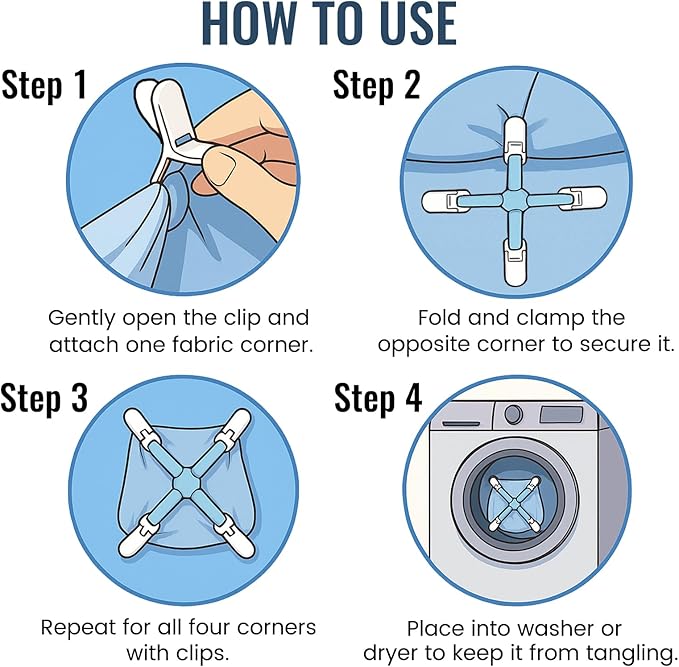 HOW TO USE

Step 1

Gently open the clip and attach one fabric corner.

Step 2

Fold and clamp the opposite corner to secure it.

Step 3

Repeat for all four corners with clips.

Step 4

Place into washer or dryer to keep it from tangling.