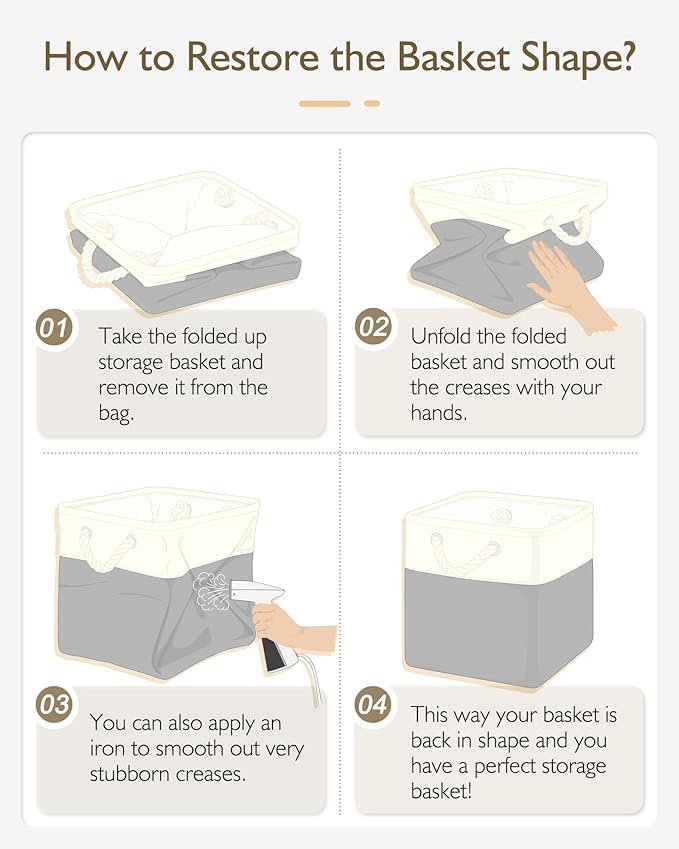 How to Restore the Basket Shape?

01 Take the folded up storage basket and remove it from the bag.

02 Unfold the folded basket and smooth out the creases with your hands.

03 You can also apply an iron to smooth out very stubborn creases.

04 This way your basket is back in shape and you have a perfect storage basket!