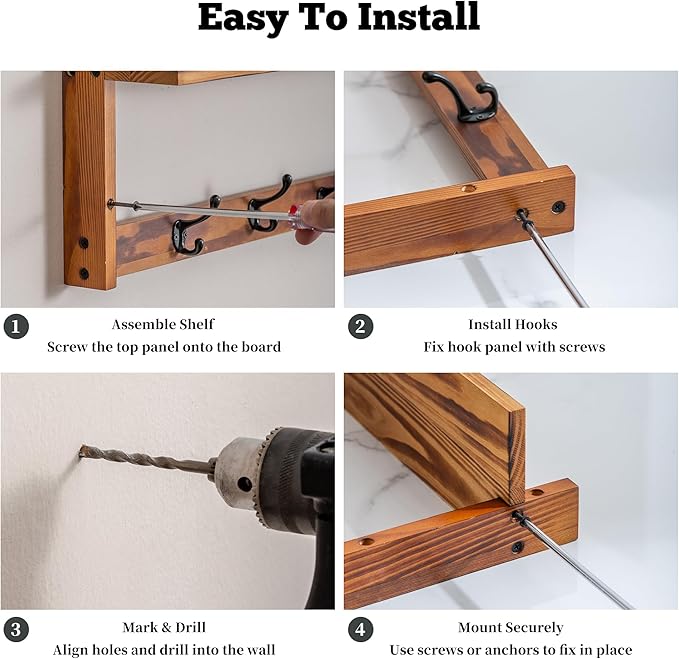 Easy To Install

1
Assemble Shelf
Screw the top panel onto the board

2
Install Hooks
Fix hook panel with screws

3
Mark & Drill
Align holes and drill into the wall

4
Mount Securely
Use screws or anchors to fix in place