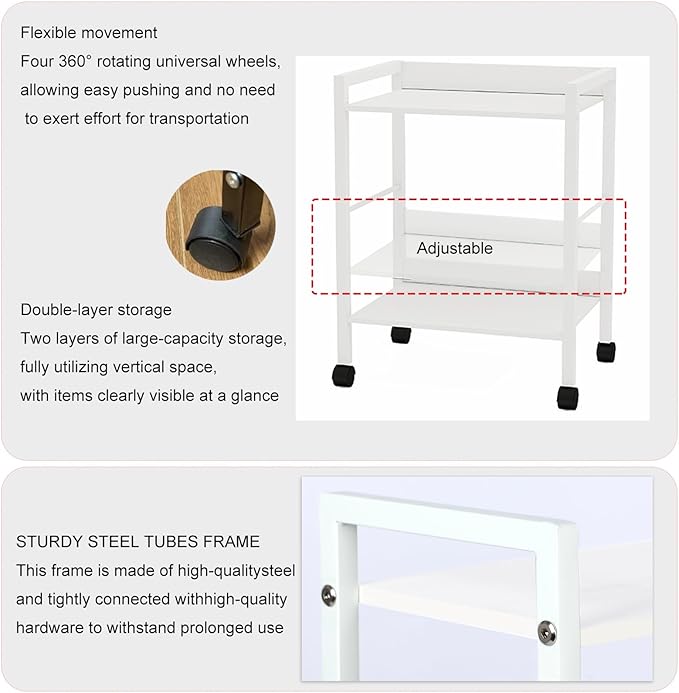 Flexible movement
Four 360° rotating universal wheels, allowing easy pushing and no need to exert effort for transportation

Adjustable

Double-layer storage
Two layers of large-capacity storage, fully utilizing vertical space, with items clearly visible at a glance

STURDY STEEL TUBES FRAME
This frame is made of high-qualitysteel and tightly connected withhigh-quality hardware to withstand prolonged use