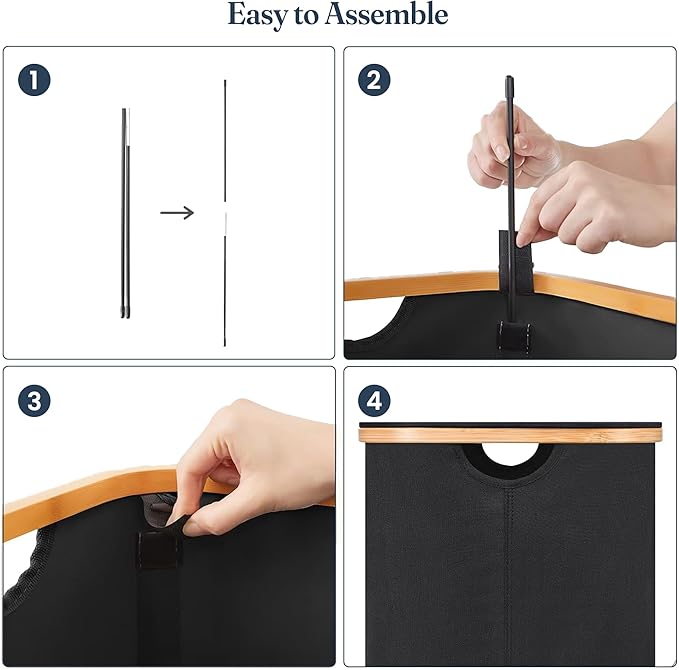 Easy to Assemble

1

2

3

4