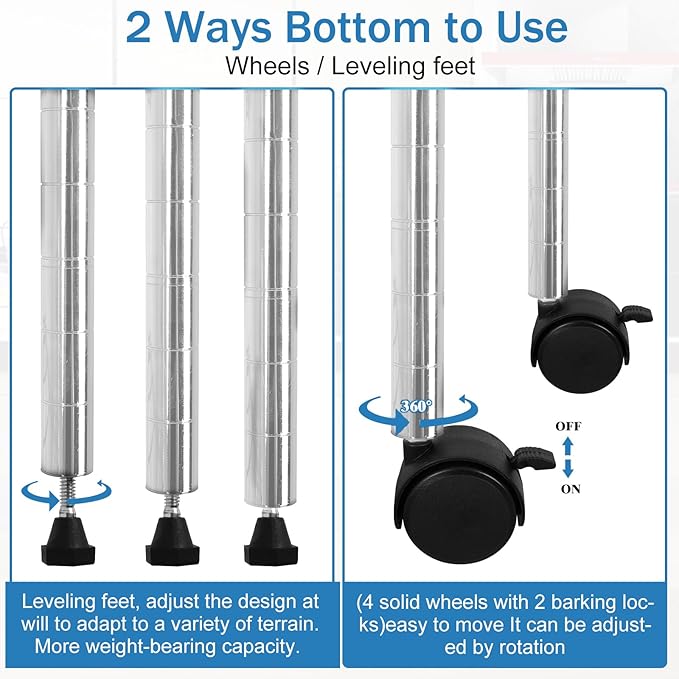 2 Ways Bottom to Use

Wheels / Leveling feet

360°

OFF

ON

Leveling feet, adjust the design at will to adapt to a variety of terrain. More weight-bearing capacity.

(4 solid wheels with 2 barking locks)easy to move It can be adjusted by rotation