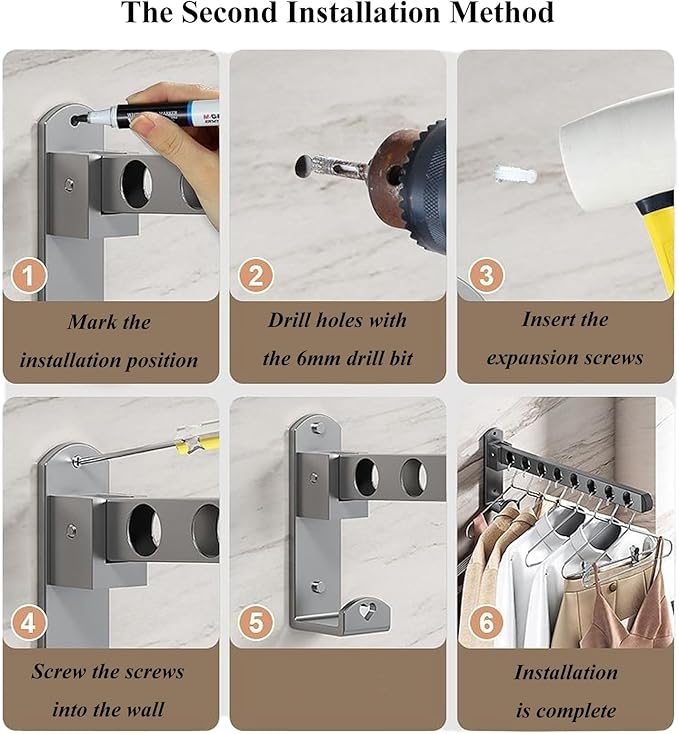 The Second Installation Method

1
Mark the installation position

2
Drill holes with the 6mm drill bit

3
Insert the expansion screws

4
Screw the screws into the wall

5

6
Installation is complete