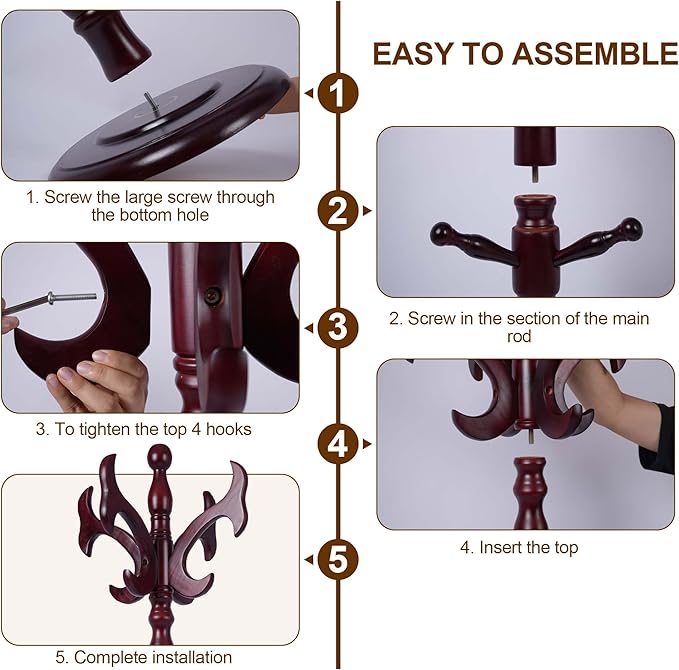 EASY TO ASSEMBLE

1

1. Screw the large screw through the bottom hole

2

2. Screw in the section of the main rod

3

3. To tighten the top 4 hooks

4

4. Insert the top

5

5. Complete installation