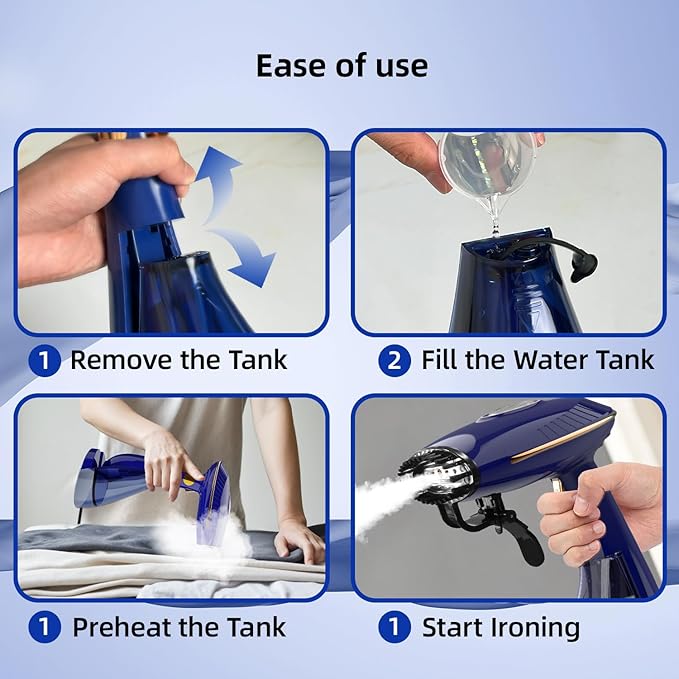 Ease of use

1 Remove the Tank

2 Fill the Water Tank

1 Preheat the Tank

1 Start Ironing