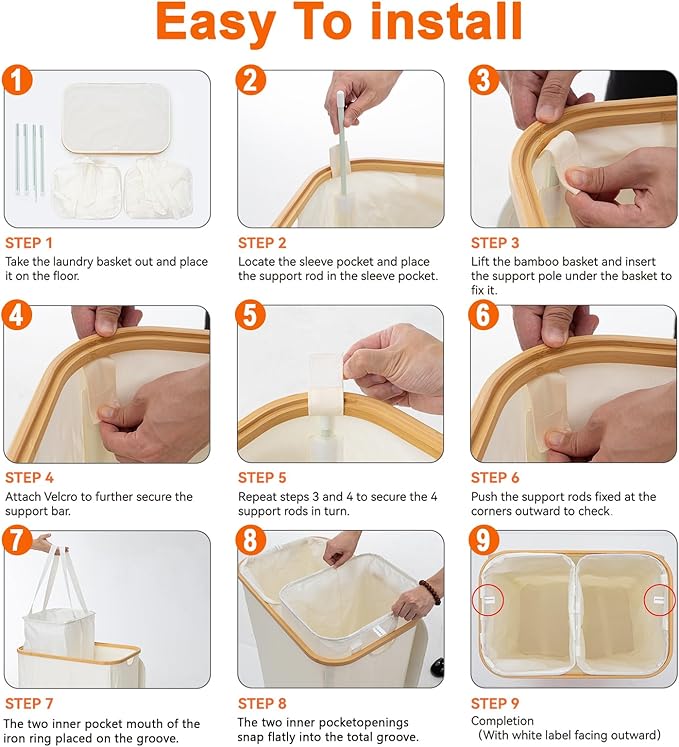 Easy To install

1

STEP 1
Take the laundry basket out and place it on the floor.

2

STEP 2
Locate the sleeve pocket and place the support rod in the sleeve pocket.

3

STEP 3
Lift the bamboo basket and insert the support pole under the basket to fix it.

4

STEP 4
Attach Velcro to further secure the support bar.

5

STEP 5
Repeat steps 3 and 4 to secure the 4 support rods in turn.

6

STEP 6
Push the support rods fixed at the corners outward to check.

7

STEP 7
The two inner pocket mouth of the iron ring placed on the groove.

8

STEP 8
The two inner pocketopenings snap flatly into the total groove.

9

STEP 9
Completion
(With white label facing outward)