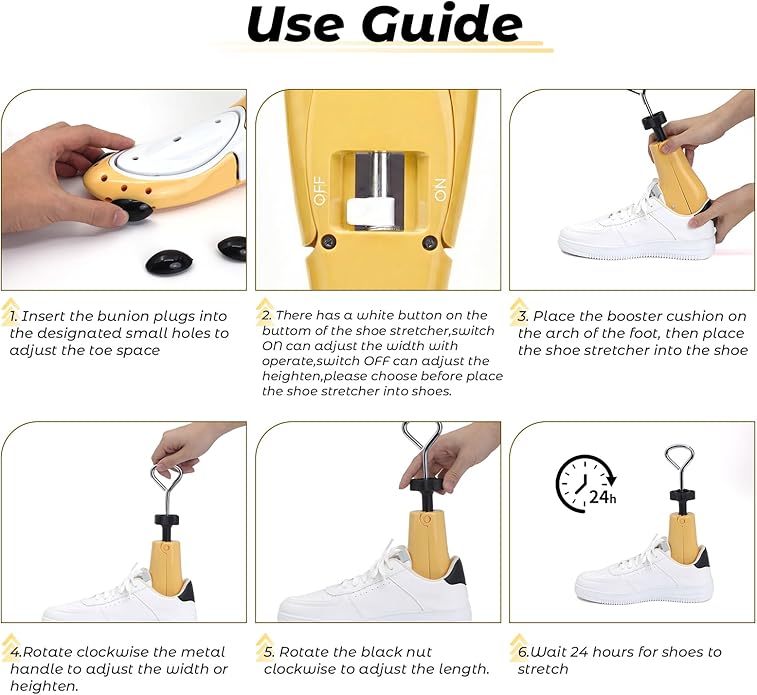 Use Guide

OFF

ON

1. Insert the bunion plugs into the designated small holes to adjust the toe space

2. There has a white button on the buttom of the shoe stretcher,switch ON can adjust the width with operate,switch OFF can adjust the heighten,please choose before place the shoe stretcher into shoes.

3. Place the booster cushion on the arch of the foot, then place the shoe stretcher into the shoe

24h

4.Rotate clockwise the metal handle to adjust the width or heighten.

5. Rotate the black nut clockwise to adjust the length.

6.Wait 24 hours for shoes to stretch