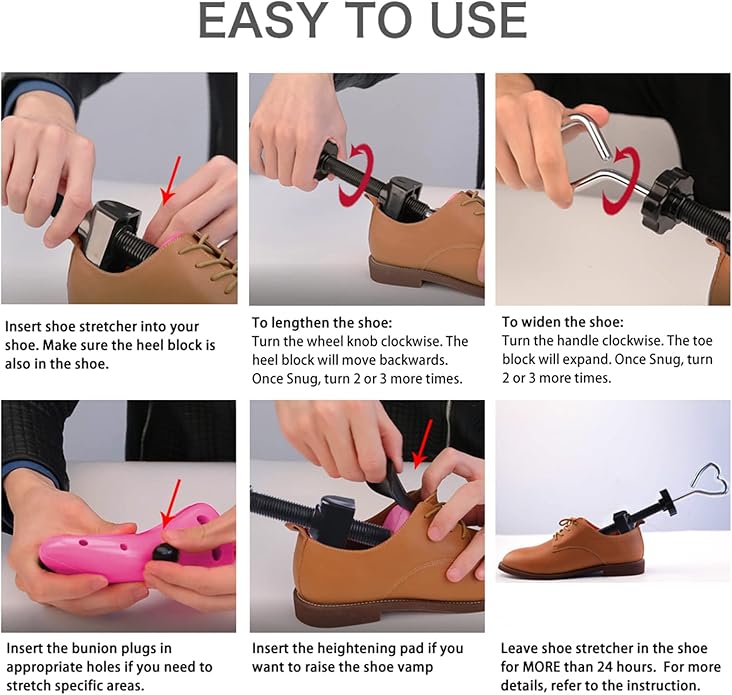 EASY TO USE

Insert shoe stretcher into your shoe. Make sure the heel block is also in the shoe.

To lengthen the shoe:
Turn the wheel knob clockwise. The heel block will move backwards. Once Snug, turn 2 or 3 more times.

To widen the shoe:
Turn the handle clockwise. The toe block will expand. Once Snug, turn 2 or 3 more times.

Insert the bunion plugs in appropriate holes if you need to stretch specific areas.

Insert the heightening pad if you want to raise the shoe vamp

Leave shoe stretcher in the shoe for MORE than 24 hours. For more details, refer to the instruction.