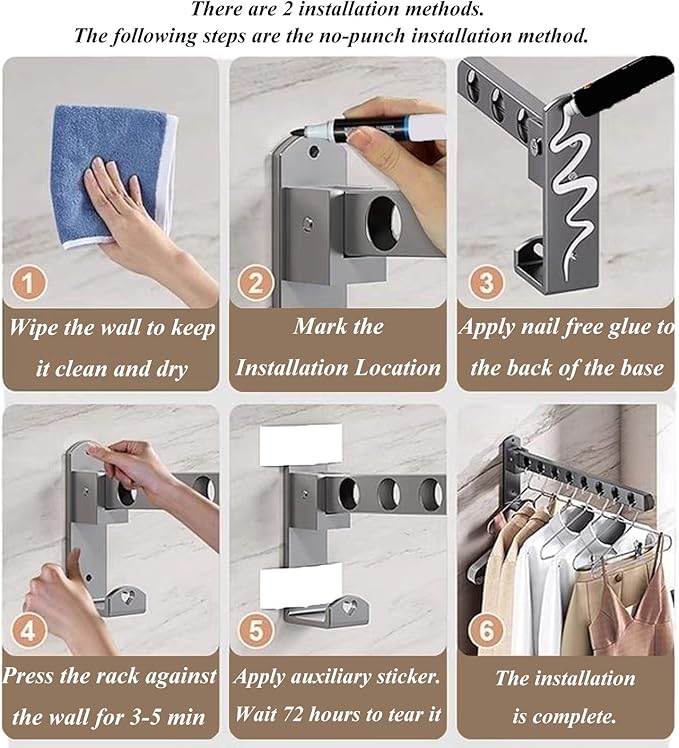 There are 2 installation methods.
The following steps are the no-punch installation method.

1
Wipe the wall to keep it clean and dry

2
Mark the Installation Location

3
Apply nail free glue to the back of the base

4
Press the rack against the wall for 3-5 min

5
Apply auxiliary sticker. Wait 72 hours to tear it

6
The installation is complete.