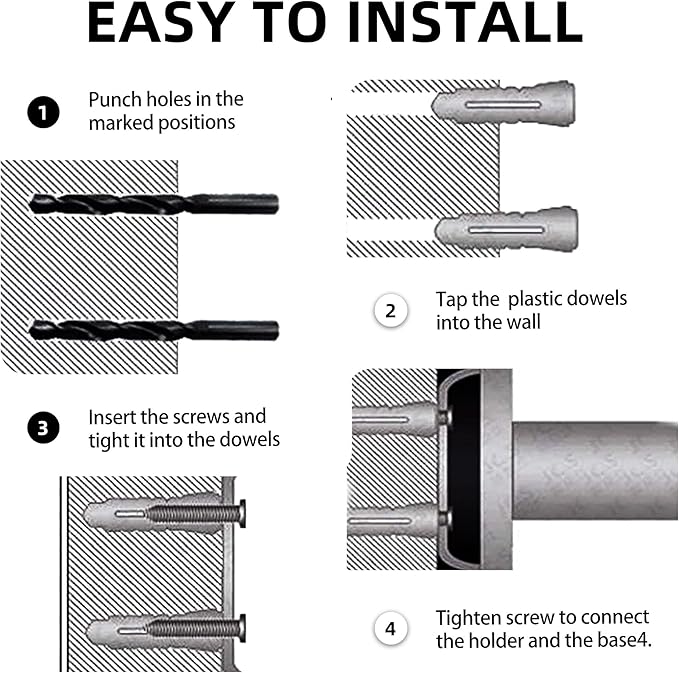 EASY TO INSTALL

1 Punch holes in the marked positions

2 Tap the  plastic dowels into the wall

3 Insert the screws and tight it into the dowels

4 Tighten screw to connect the holder and the base4.