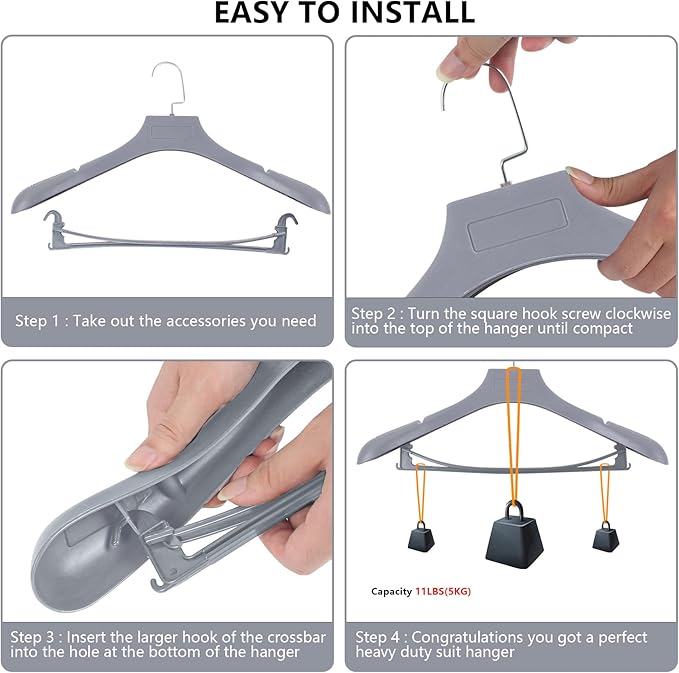 EASY TO INSTALL

Step 1 : Take out the accessories you need

Step 2 : Turn the square hook screw clockwise into the top of the hanger until compact

Step 3 : Insert the larger hook of the crossbar into the hole at the bottom of the hanger

Capacity 11LBS(5KG)

Step 4 : Congratulations you got a perfect heavy duty suit hanger