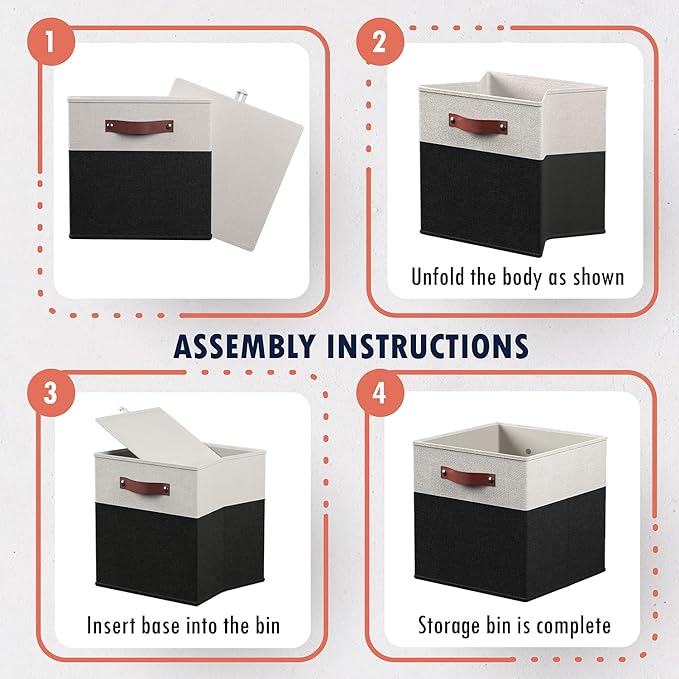 1

2

Unfold the body as shown

ASSEMBLY INSTRUCTIONS

3

Insert base into the bin

4

Storage bin is complete