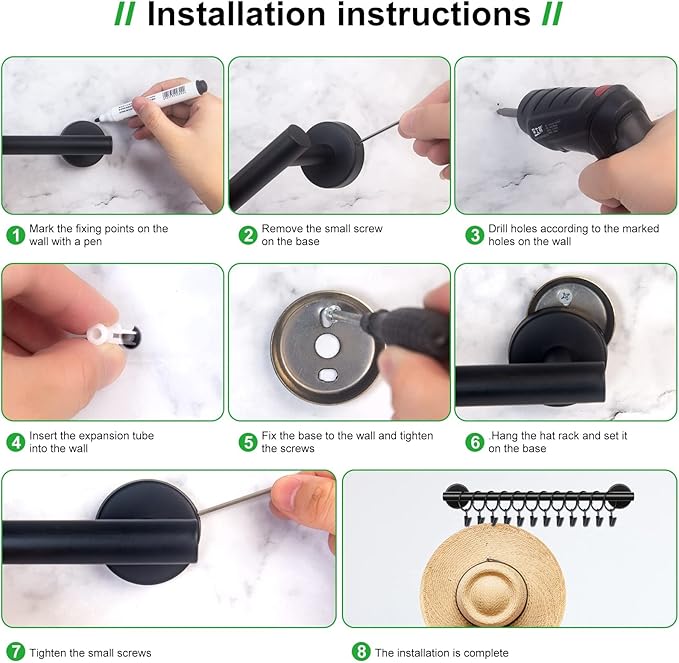 // Installation instructions //

1 Mark the fixing points on the wall with a pen

2 Remove the small screw on the base

3 Drill holes according to the marked holes on the wall

4 Insert the expansion tube into the wall

5 Fix the base to the wall and tighten the screws

6 .Hang the hat rack and set it on the base

7 Tighten the small screws

8 The installation is complete