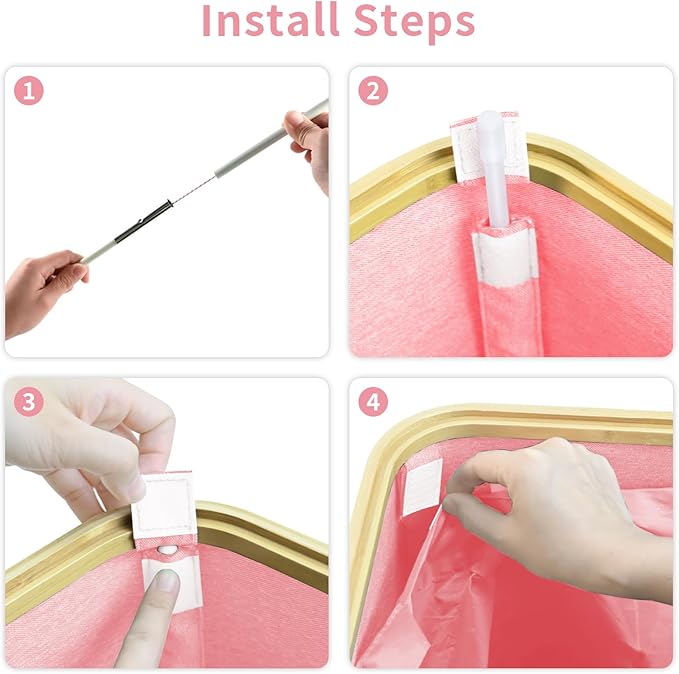 Install Steps

1

2

3

4