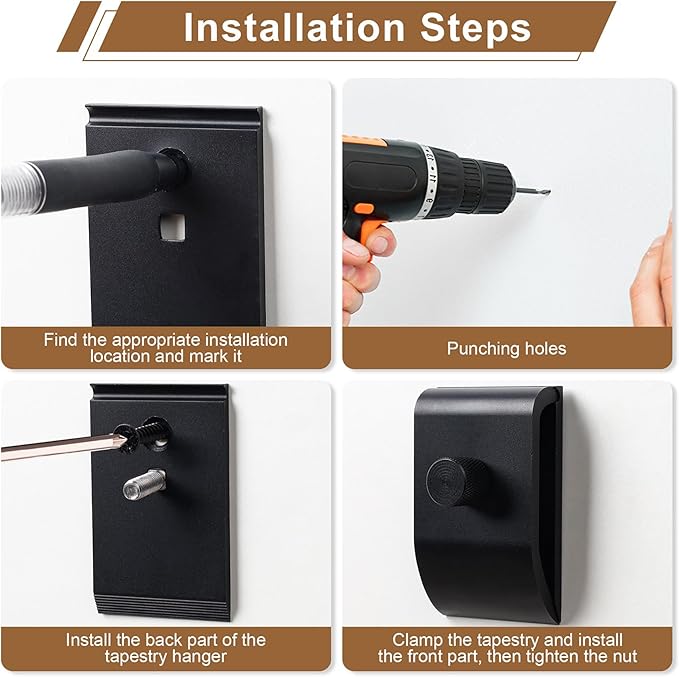 Installation Steps

Find the appropriate installation location and mark it

Punching holes

Install the back part of the tapestry hanger

Clamp the tapestry and install the front part, then tighten the nut