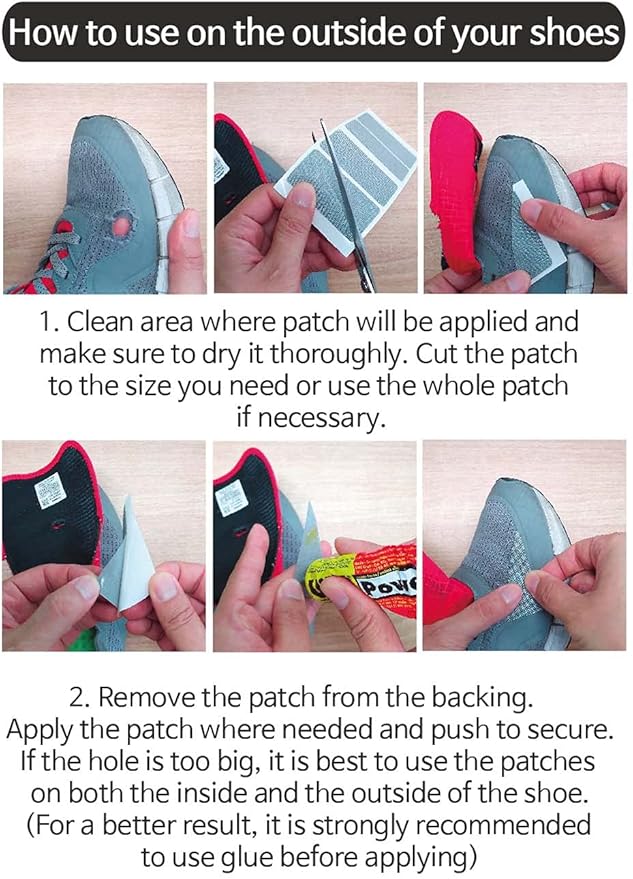 How to use on the outside of your shoes

1. Clean area where patch will be applied and make sure to dry it thoroughly. Cut the patch to the size you need or use the whole patch if necessary.

Pow

2. Remove the patch from the backing. Apply the patch where needed and push to secure. If the hole is too big, it is best to use the patches on both the inside and the outside of the shoe. (For a better result, it is strongly recommended to use glue before applying)