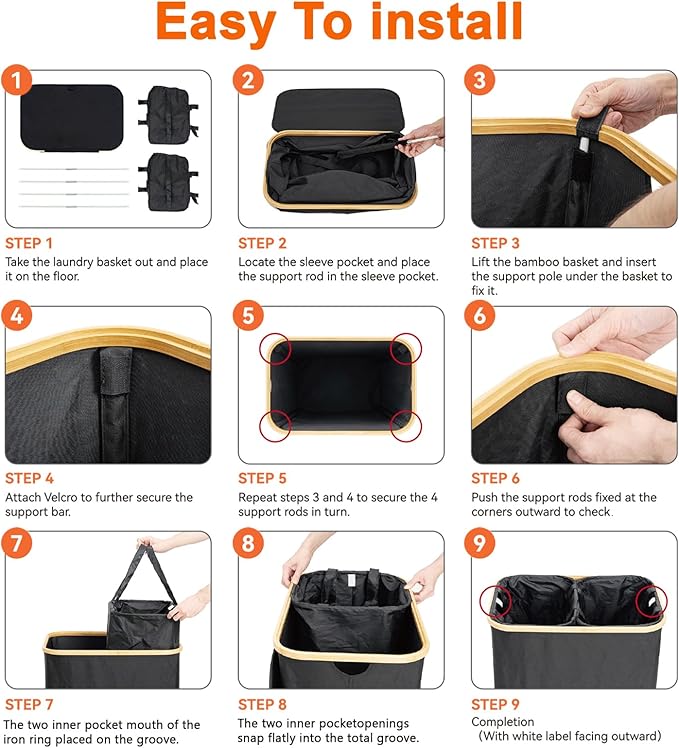 Easy To install

1

STEP 1
Take the laundry basket out and place it on the floor.

2

STEP 2
Locate the sleeve pocket and place the support rod in the sleeve pocket.

3

STEP 3
Lift the bamboo basket and insert the support pole under the basket to fix it.

4

STEP 4
Attach Velcro to further secure the support bar.

5

STEP 5
Repeat steps 3 and 4 to secure the 4 support rods in turn.

6

STEP 6
Push the support rods fixed at the corners outward to check.

7

STEP 7
The two inner pocket mouth of the iron ring placed on the groove.

8

STEP 8
The two inner pocketopenings snap flatly into the total groove.

9

STEP 9
Completion
(With white label facing outward)