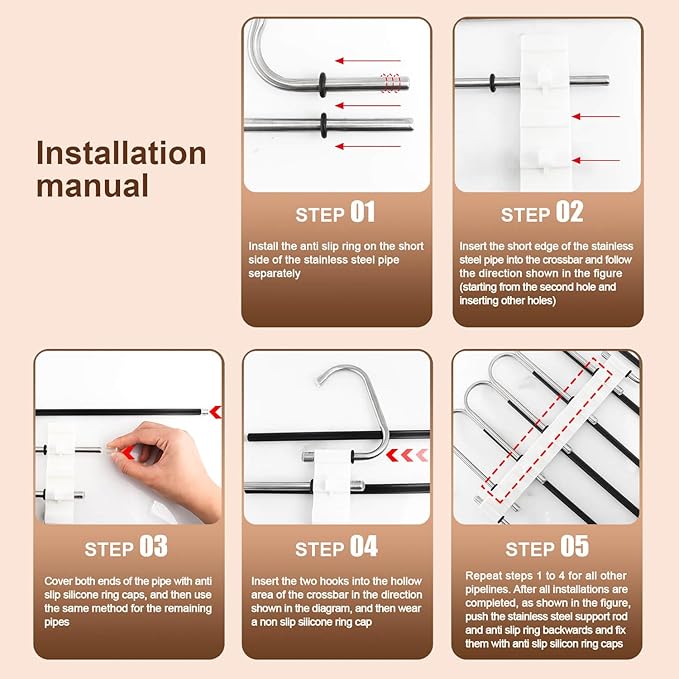 Installation manual

STEP 01
Install the anti slip ring on the short side of the stainless steel pipe separately

STEP 02
Insert the short edge of the stainless steel pipe into the crossbar and follow the direction shown in the figure (starting from the second hole and inserting other holes)

STEP 03
Cover both ends of the pipe with anti slip silicone ring caps, and then use the same method for the remaining pipes

STEP 04
Insert the two hooks into the hollow area of the crossbar in the direction shown in the diagram, and then wear a non slip silicone ring cap

STEP 05
Repeat steps 1 to 4 for all other pipelines. After all installations are completed, as shown in the figure, push the stainless steel support rod and anti slip ring backwards and fix them with anti slip silicon ring caps