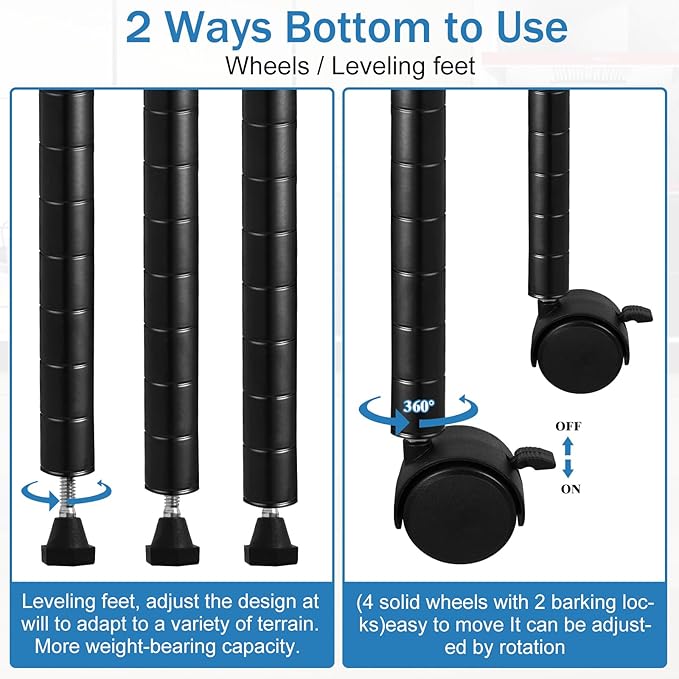 2 Ways Bottom to Use

Wheels / Leveling feet

360°

OFF

ON

Leveling feet, adjust the design at will to adapt to a variety of terrain. More weight-bearing capacity.

(4 solid wheels with 2 barking locks)easy to move It can be adjusted by rotation