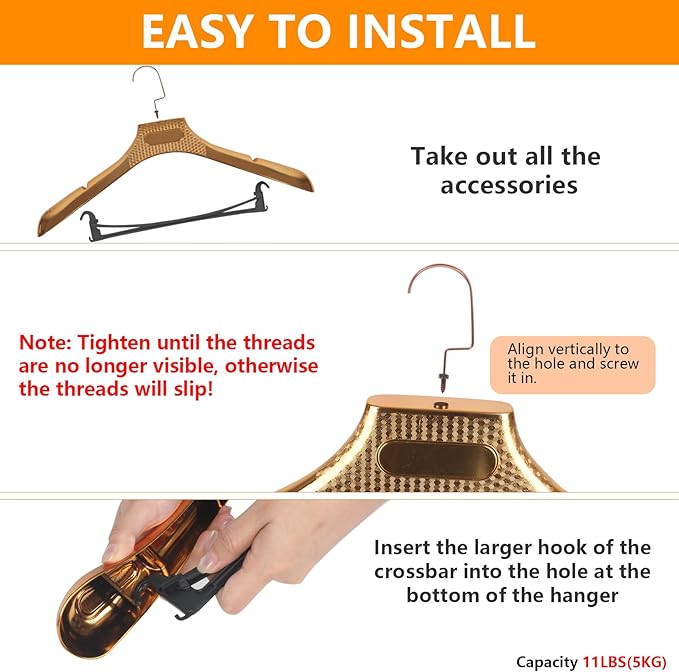 EASY TO INSTALL

Take out all the accessories

Note: Tighten until the threads are no longer visible, otherwise the threads will slip!

Align vertically to the hole and screw it in.

Insert the larger hook of the crossbar into the hole at the bottom of the hanger

Capacity 11LBS(5KG)