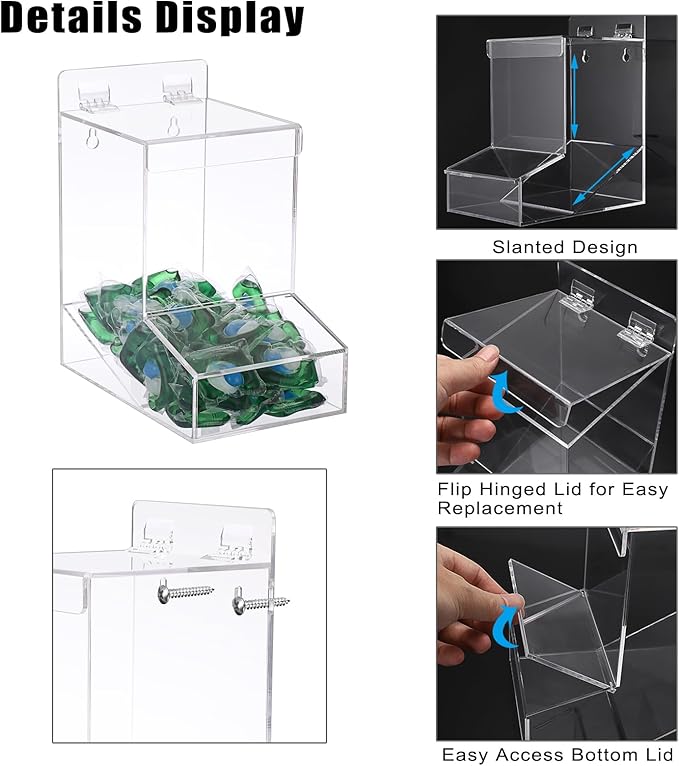 Details Display

Slanted Design

Flip Hinged Lid for Easy Replacement

Easy Access Bottom Lid