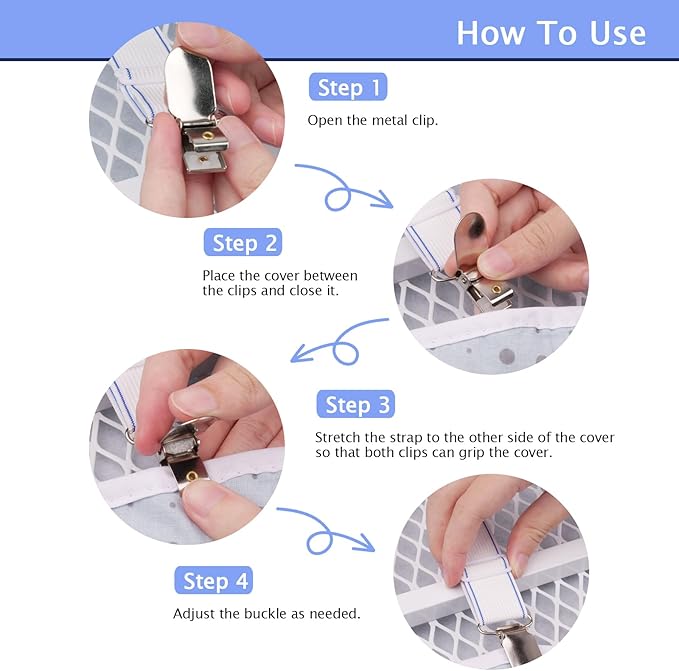 How To Use

Step 1

Open the metal clip.

Step 2

Place the cover between the clips and close it.

Step 3

Stretch the strap to the other side of the cover so that both clips can grip the cover.

Step 4

Adjust the buckle as needed.