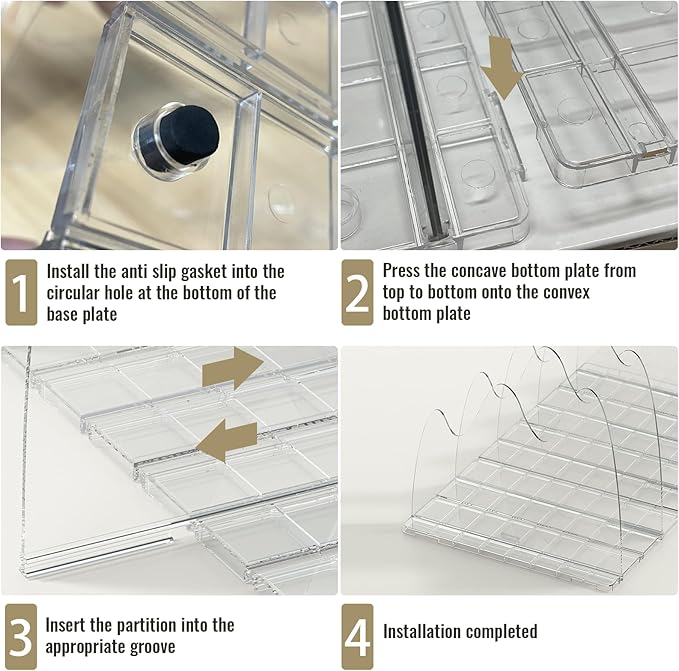 1 Install the anti slip gasket into the circular hole at the bottom of the base plate

2 Press the concave bottom plate from top to bottom onto the convex bottom plate

3 Insert the partition into the appropriate groove

4 Installation completed