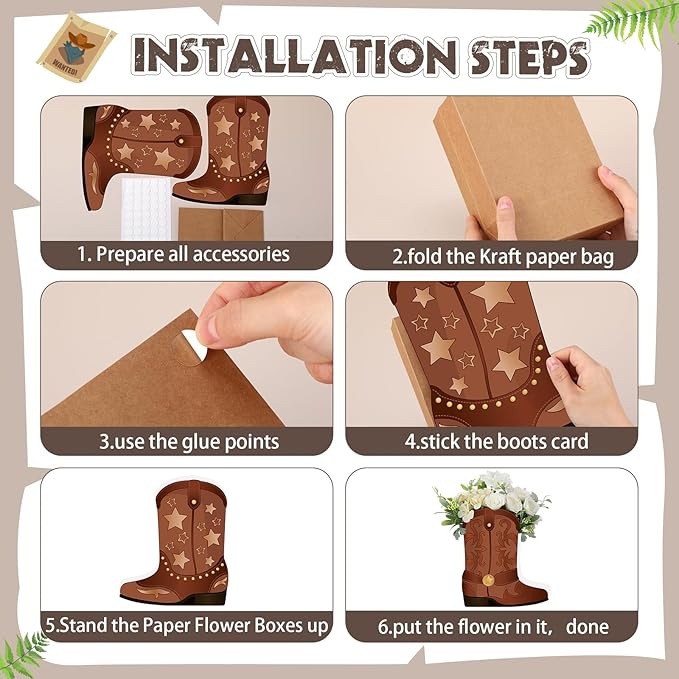 WANTED!

INSTALLATION STEPS

1. Prepare all accessories

2.fold the Kraft paper bag

3.use the glue points

4.stick the boots card

5.Stand the Paper Flower Boxes up

6.put the flower in it, done