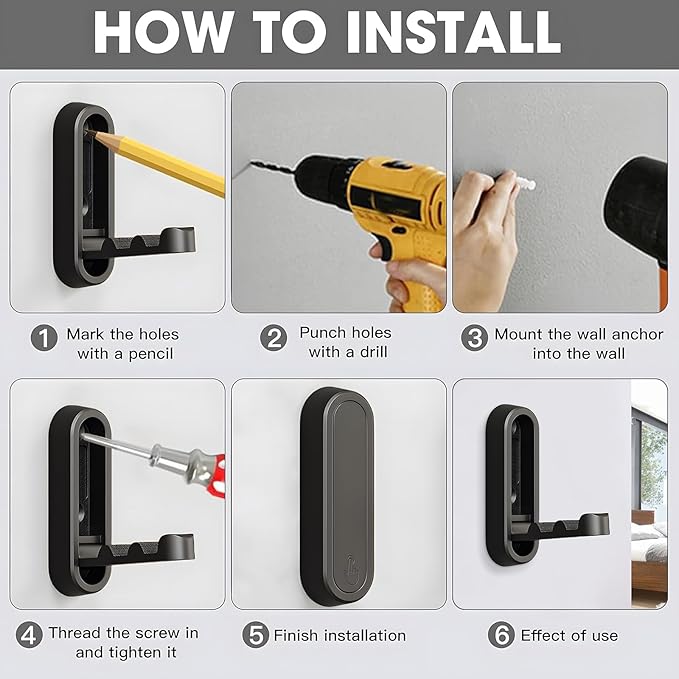 HOW TO INSTALL

1 Mark the holes with a pencil

2 Punch holes with a drill

3 Mount the wall anchor into the wall

4 Thread the screw in and tighten it

5 Finish installation

6 Effect of use