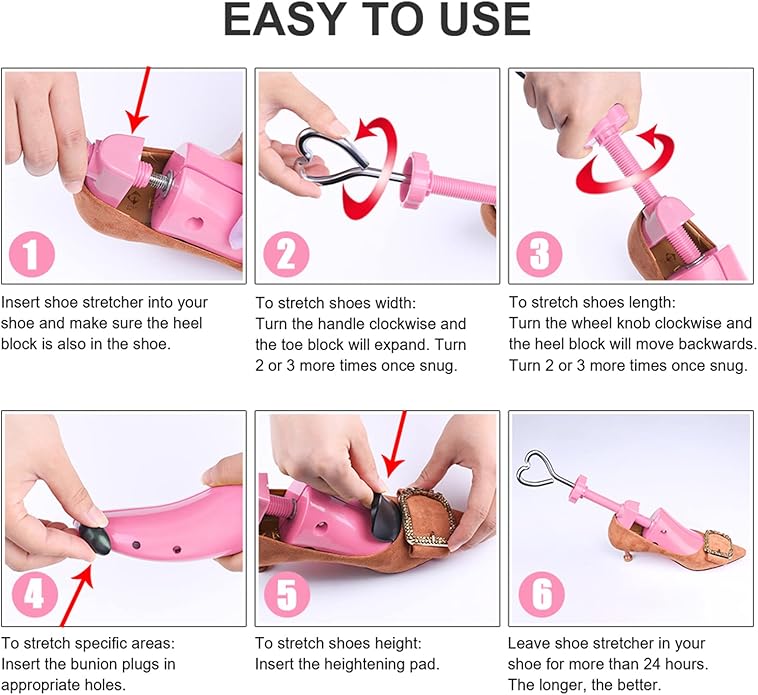 EASY TO USE

1

Insert shoe stretcher into your shoe and make sure the heel block is also in the shoe.

2

To stretch shoes width:
Turn the handle clockwise and the toe block will expand. Turn 2 or 3 more times once snug.

3

To stretch shoes length:
Turn the wheel knob clockwise and the heel block will move backwards. Turn 2 or 3 more times once snug.

4

To stretch specific areas:
Insert the bunion plugs in appropriate holes.

5

To stretch shoes height:
Insert the heightening pad.

6

Leave shoe stretcher in your shoe for more than 24 hours. The longer, the better.