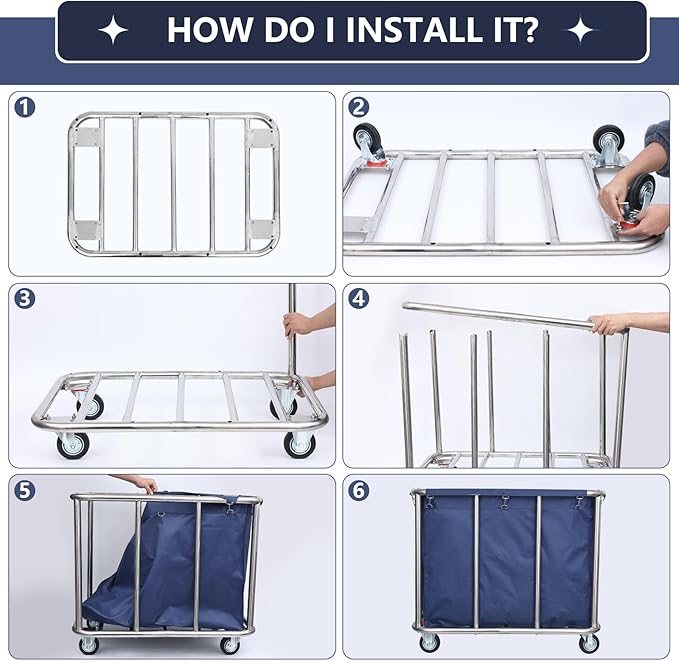 HOW DO I INSTALL IT?

1

2

3

4

5

6