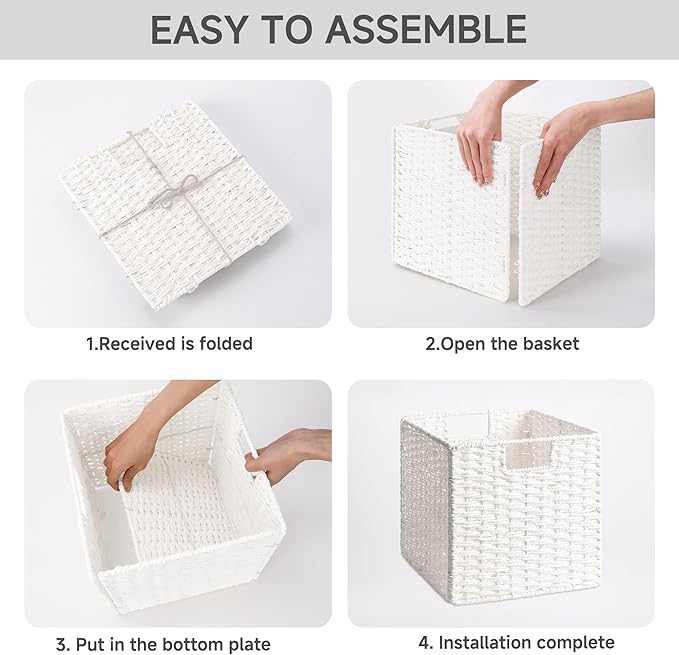 EASY TO ASSEMBLE

1.Received is folded

2.Open the basket

3. Put in the bottom plate

4. Installation complete