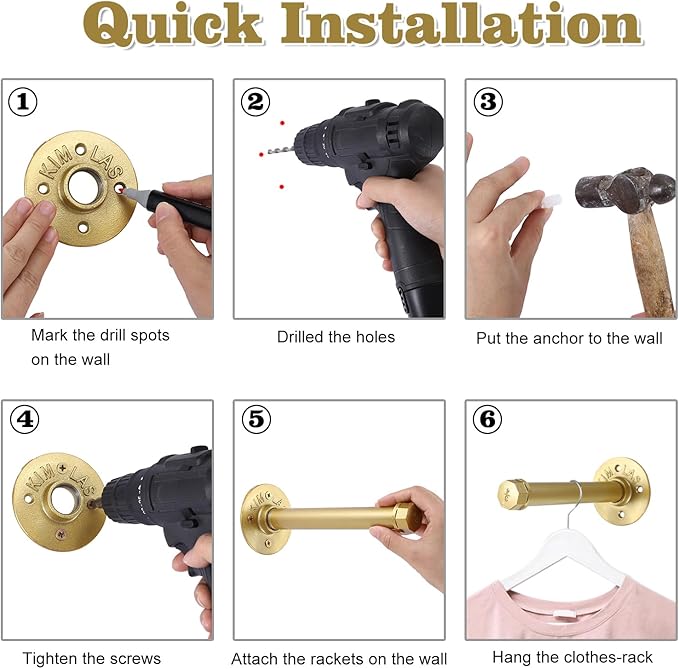 Quick Installation

①

KIM LAS

Mark the drill spots on the wall

②

Drilled the holes

③

Put the anchor to the wall

④

KIM LAS

Tighten the screws

⑤

KIM LAS

Attach the rackets on the wall

⑥

KIM LAS

Hang the clothes-rack