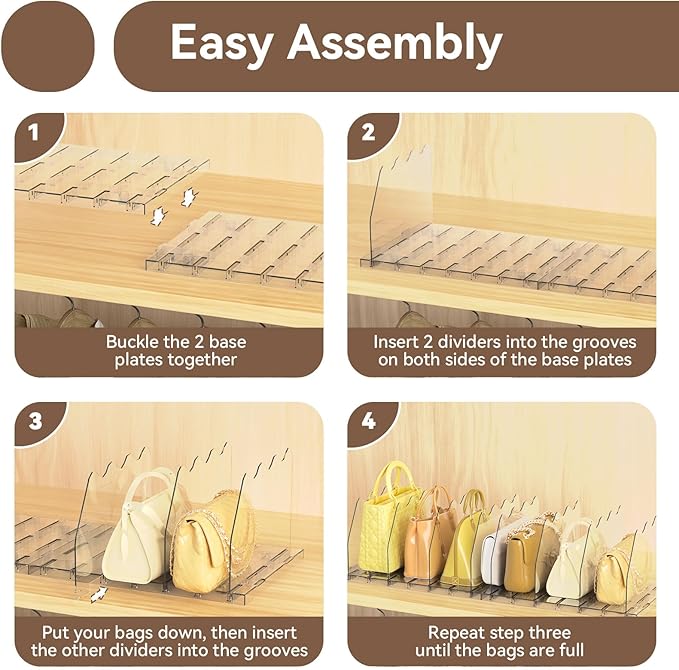 Easy Assembly

1

Buckle the 2 base plates together

2

Insert 2 dividers into the grooves on both sides of the base plates

3

Put your bags down, then insert the other dividers into the grooves

4

Repeat step three until the bags are full