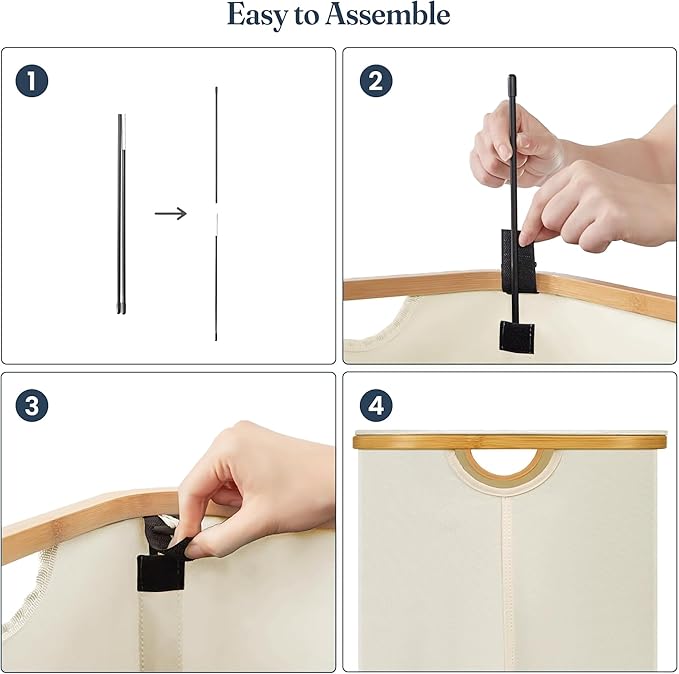 Easy to Assemble

1

2

3

4