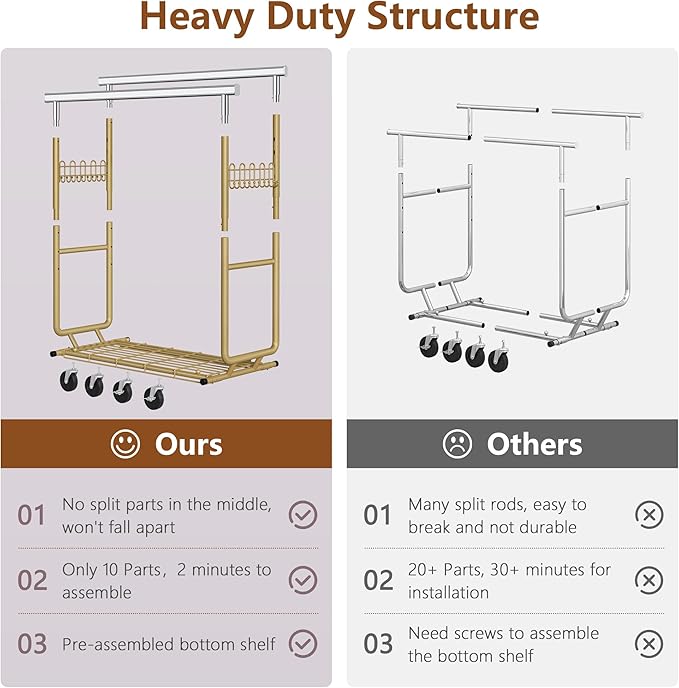 Heavy Duty Structure

Ours

01 No split parts in the middle, won't fall apart

02 Only 10 Parts, 2 minutes to assemble

03 Pre-assembled bottom shelf

Others

01 Many split rods, easy to break and not durable

02 20+ Parts, 30+ minutes for installation

03 Need screws to assemble the bottom shelf